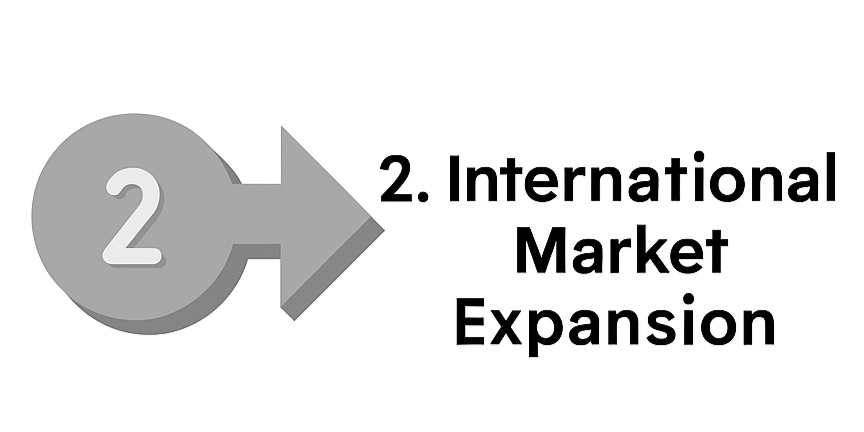 2

2. International Market Expansion